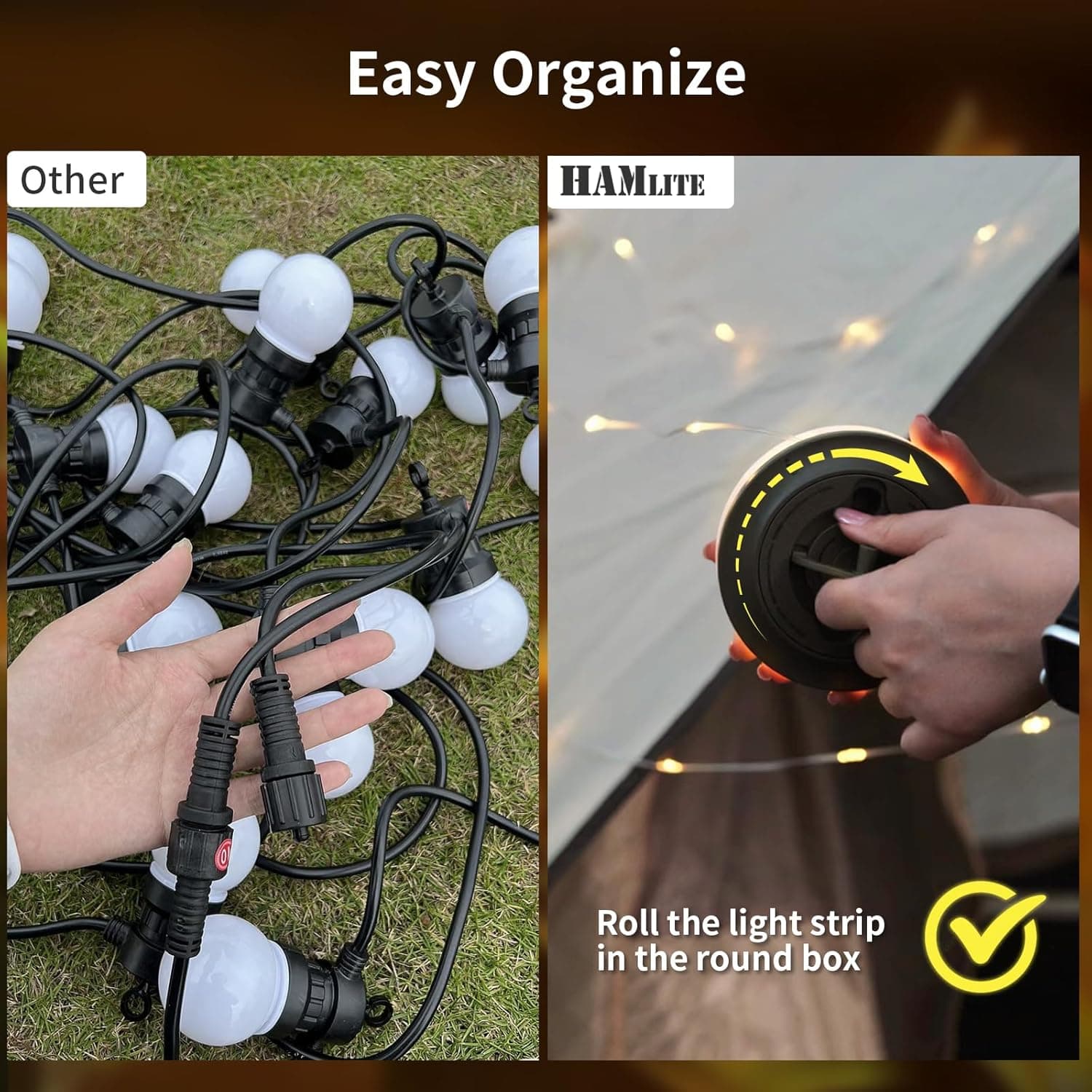 Easy Organize

Other

HAMLITE

Roll the light strip in the round box