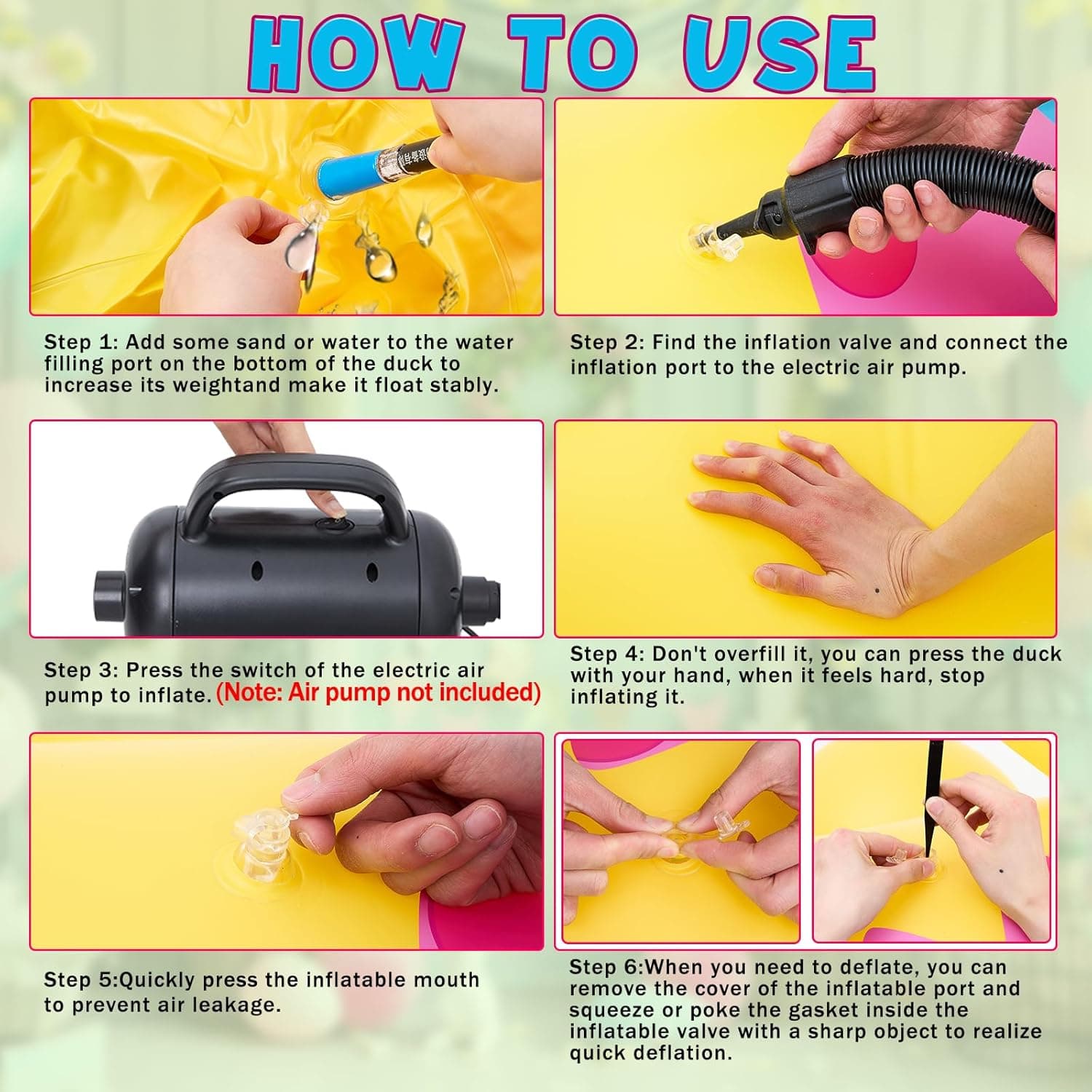 HOW TO USE

Step 1: Add some sand or water to the water filling port on the bottom of the duck to increase its weightand make it float stably.

Step 2: Find the inflation valve and connect the inflation port to the electric air pump.

Step 3: Press the switch of the electric air pump to inflate. (Note: Air pump not included)

Step 4: Don't overfill it, you can press the duck with your hand, when it feels hard, stop inflating it.

Step 5:Quickly press the inflatable mouth to prevent air leakage.

Step 6:When you need to deflate, you can remove the cover of the inflatable port and squeeze or poke the gasket inside the inflatable valve with a sharp object to realize quick deflation.