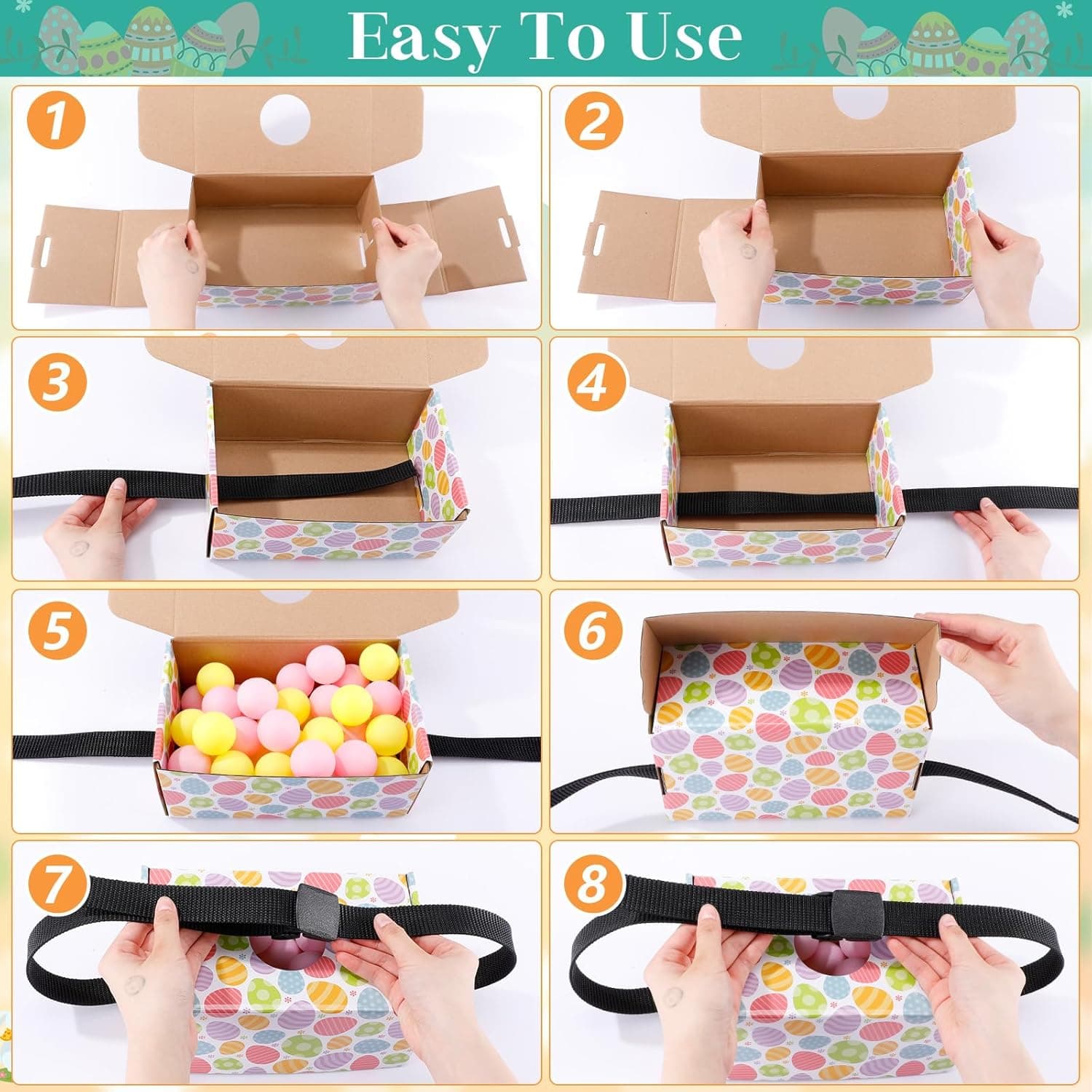 Easy To Use

1

2

3

4

5

6

7

8