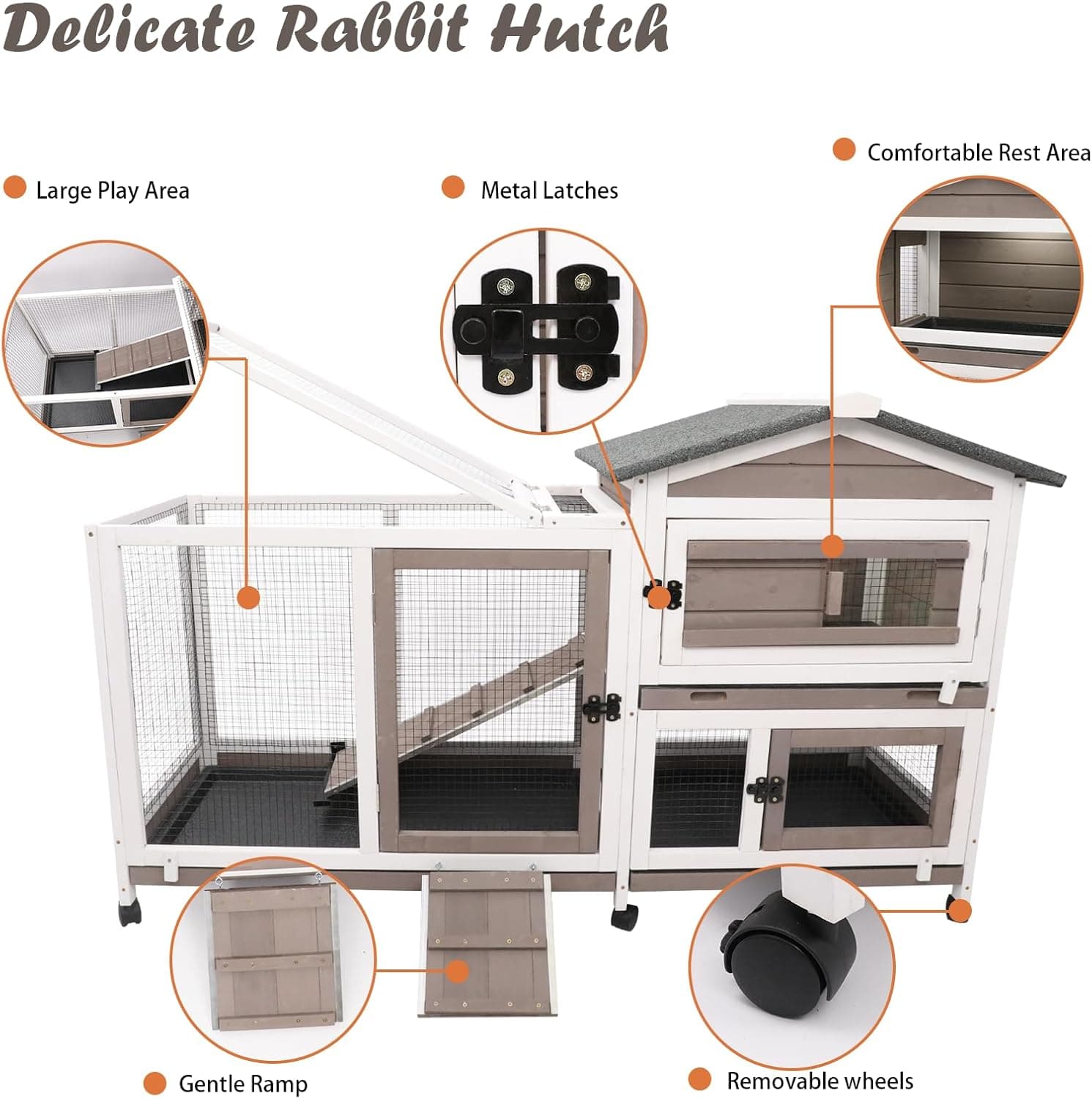 Delicate Rabbit Hutch

Comfortable Rest Area

Large Play Area

Metal Latches

Gentle Ramp

Removable wheels