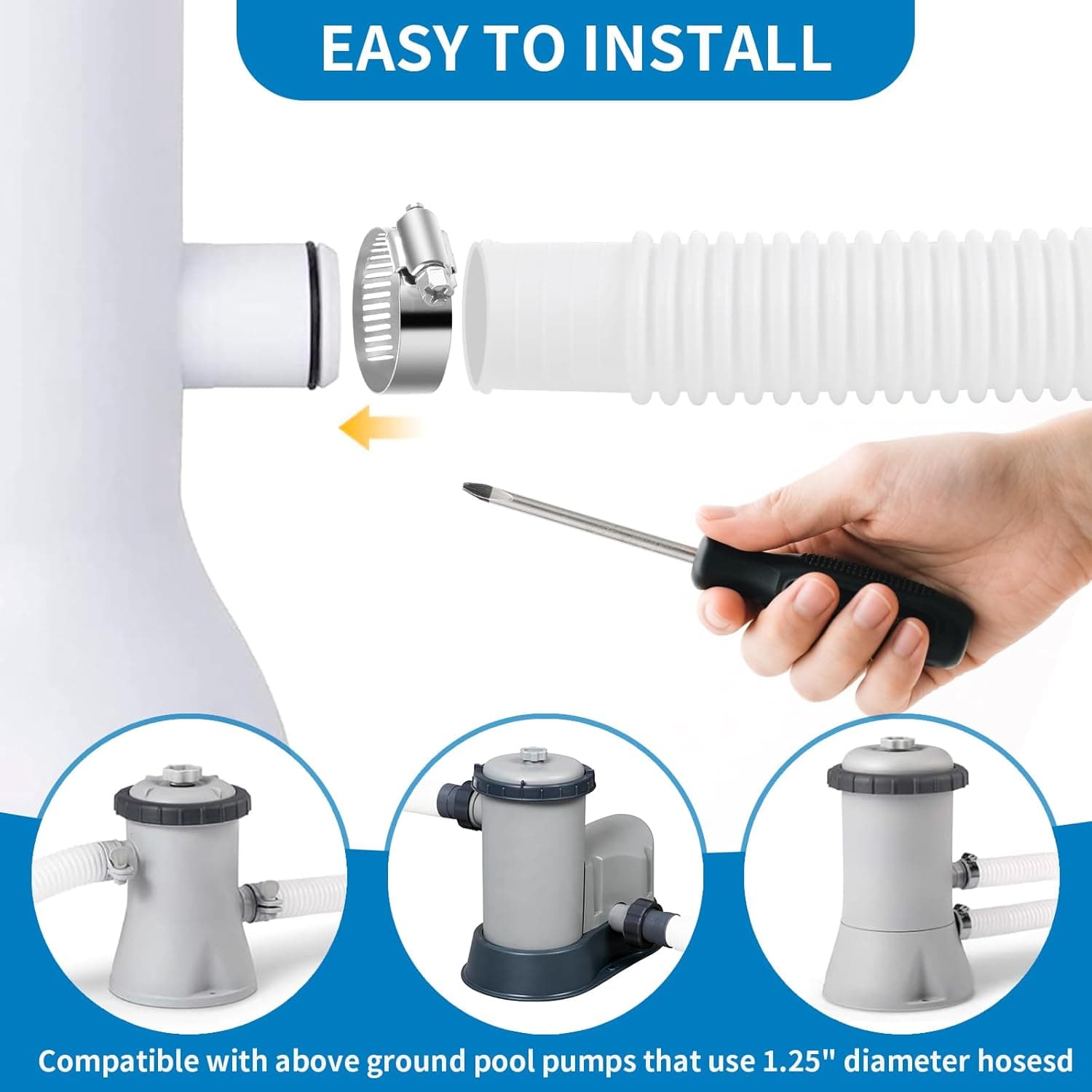 EASY TO INSTALL

Compatible with above ground pool pumps that use 1.25" diameter hosesd