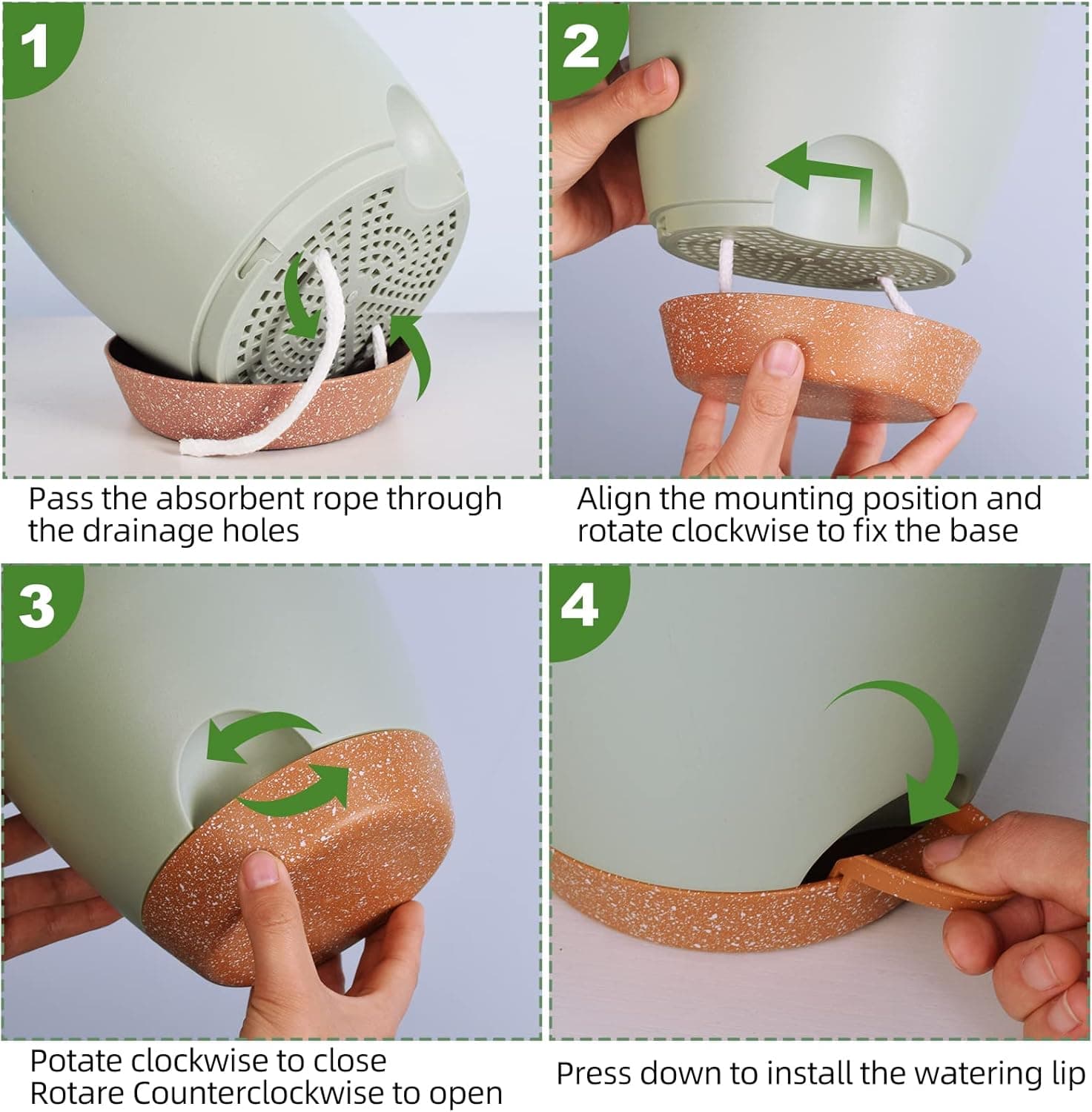 1

Pass the absorbent rope through the drainage holes

2

Align the mounting position and rotate clockwise to fix the base

3

Potate clockwise to close
Rotare Counterclockwise to open

4

Press down to install the watering lip