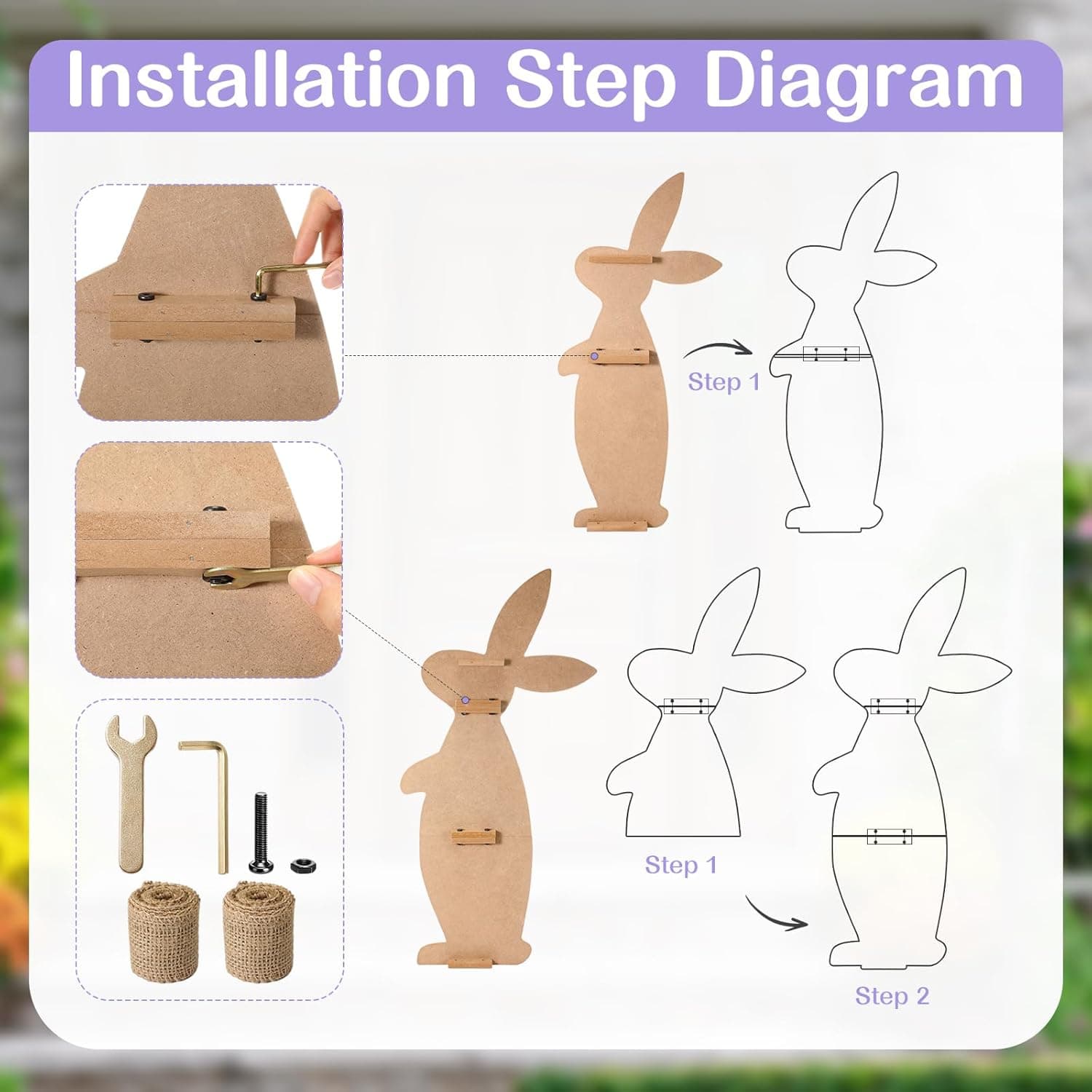 Installation Step Diagram

Step 1

Step 1

Step 2