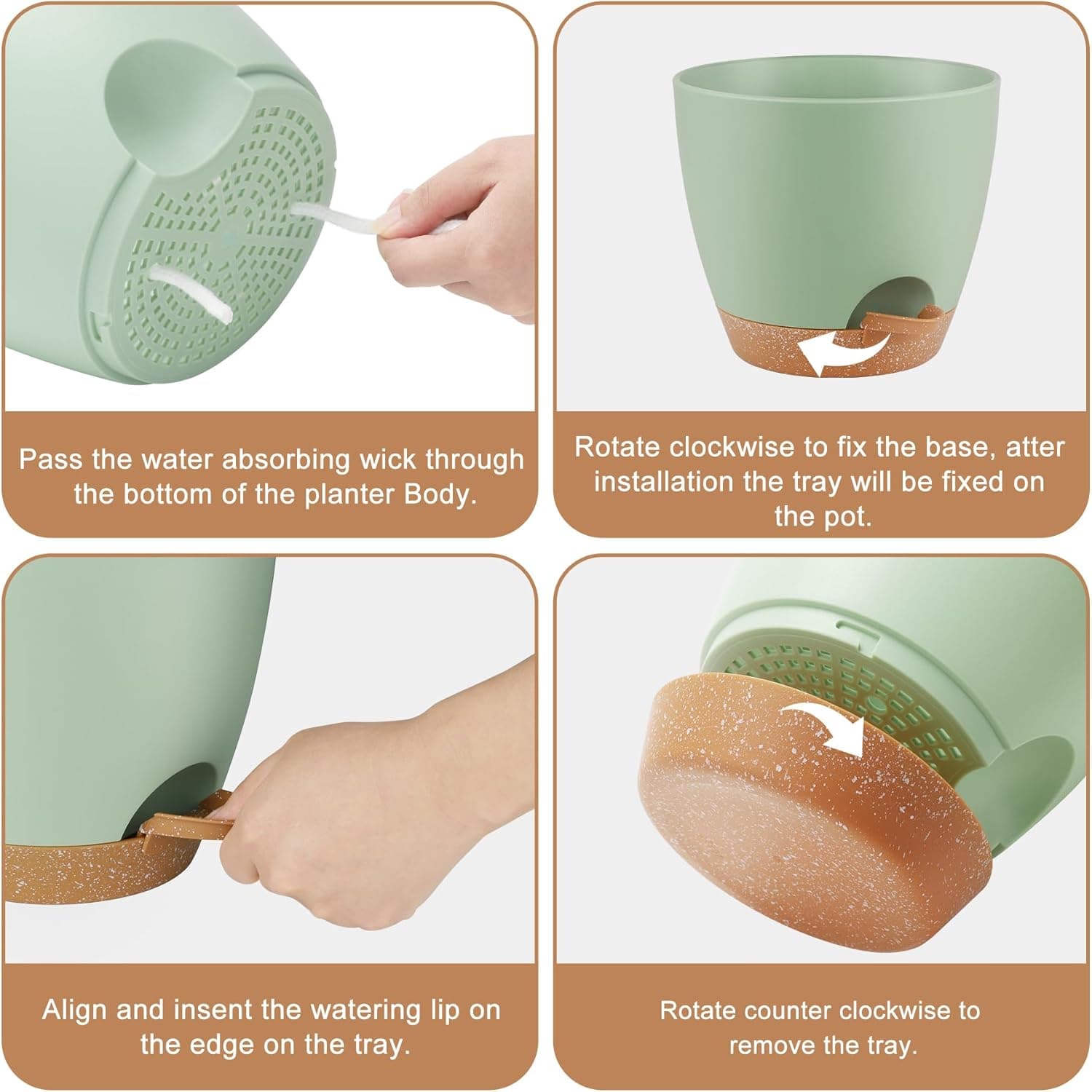 Pass the water absorbing wick through the bottom of the planter Body.

Rotate clockwise to fix the base, atter installation the tray will be fixed on the pot.

Align and insent the watering lip on the edge on the tray.

Rotate counter clockwise to remove the tray.