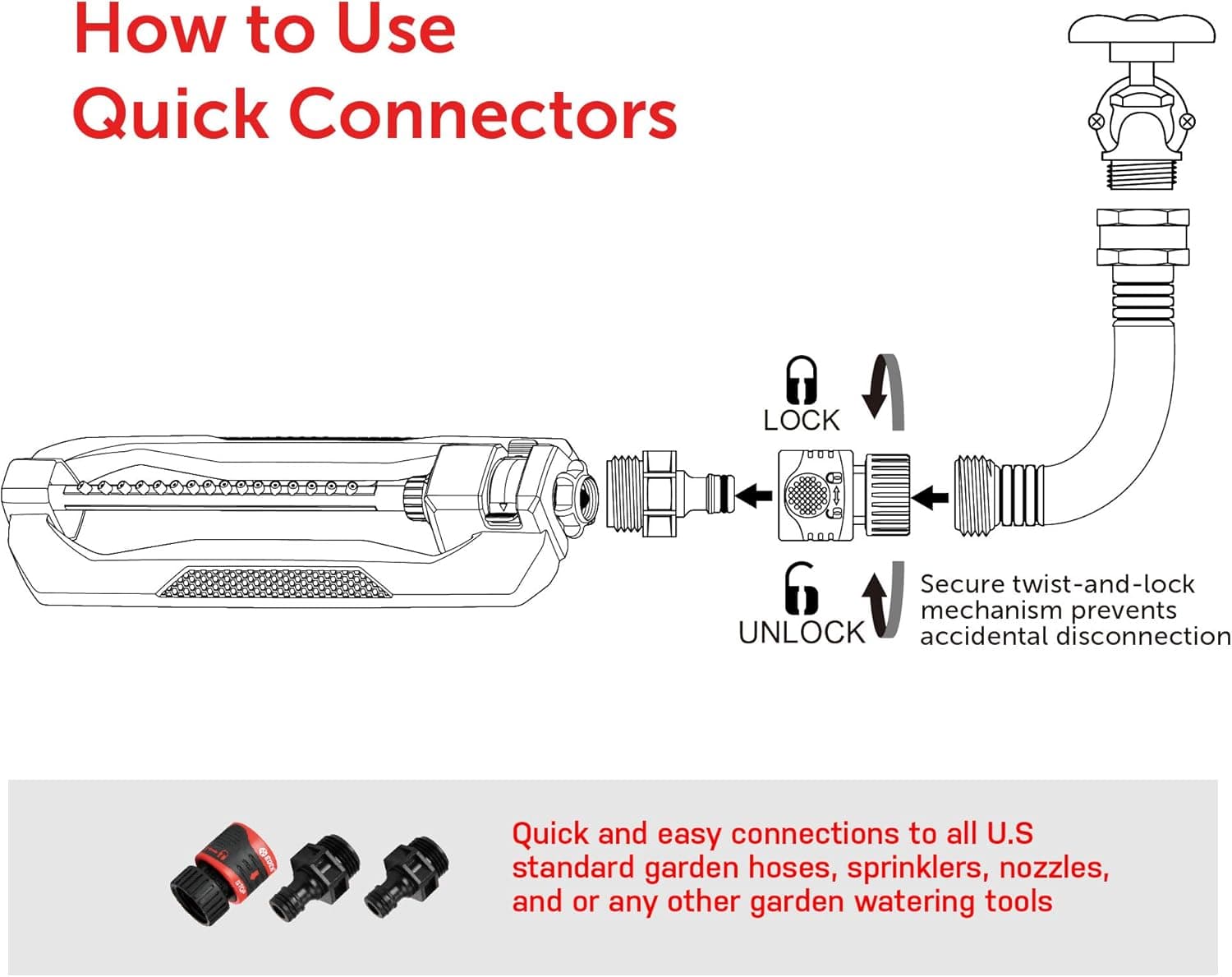 How to Use Quick Connectors

LOCK

UNLOCK

Secure twist-and-lock mechanism prevents accidental disconnection

Quick and easy connections to all U.S standard garden hoses, sprinklers, nozzles, and or any other garden watering tools