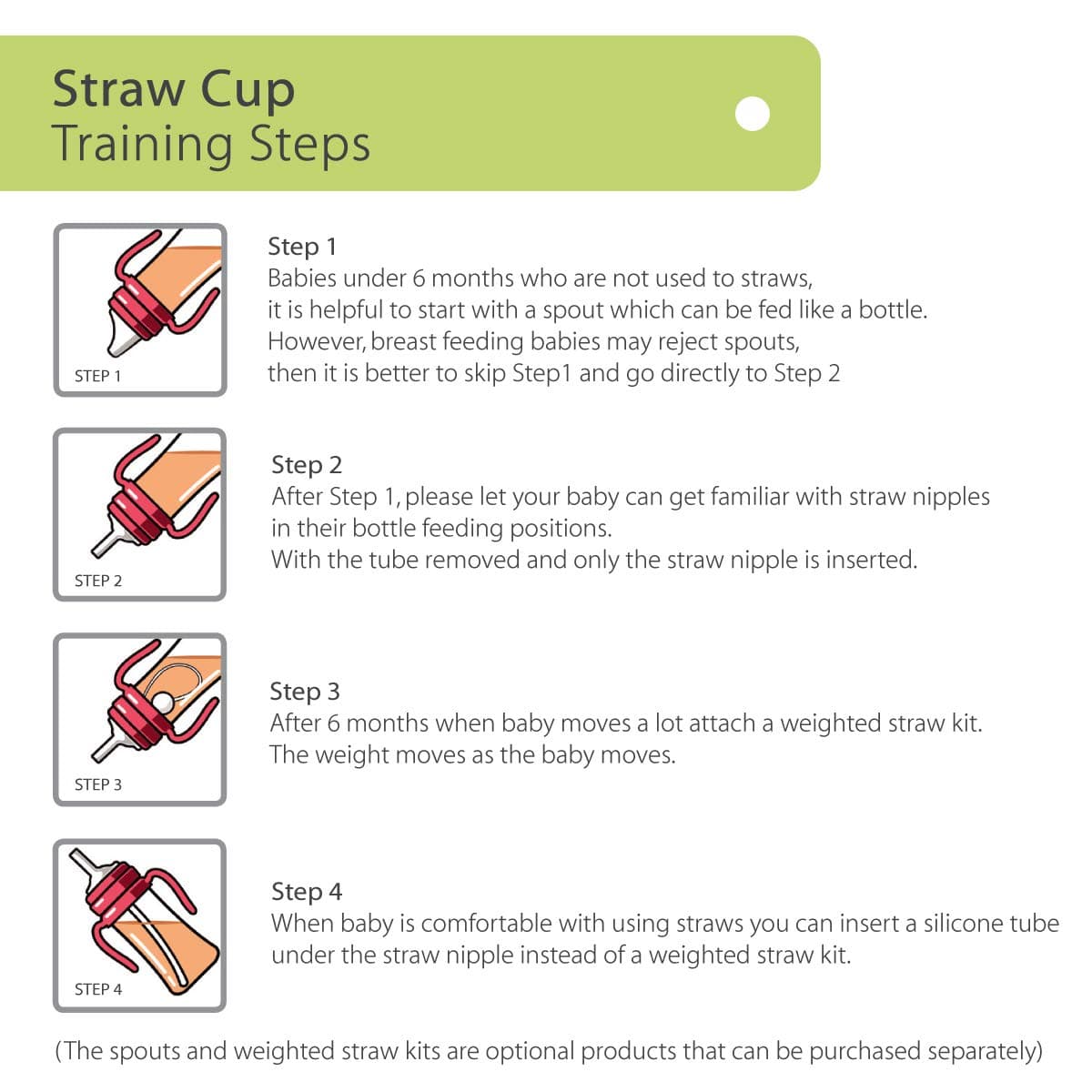 Straw Cup
Training Steps

STEP 1

Step 1
Babies under 6 months who are not used to straws, it is helpful to start with a spout which can be fed like a bottle. However, breast feeding babies may reject spouts, then it is better to skip Step1 and go directly to Step 2

STEP 2

Step 2
After Step 1, please let your baby can get familiar with straw nipples in their bottle feeding positions.
With the tube removed and only the straw nipple is inserted.

STEP 3

Step 3
After 6 months when baby moves a lot attach a weighted straw kit.
The weight moves as the baby moves.

STEP 4

Step 4
When baby is comfortable with using straws you can insert a silicone tube under the straw nipple instead of a weighted straw kit.

(The spouts and weighted straw kits are optional products that can be purchased separately)