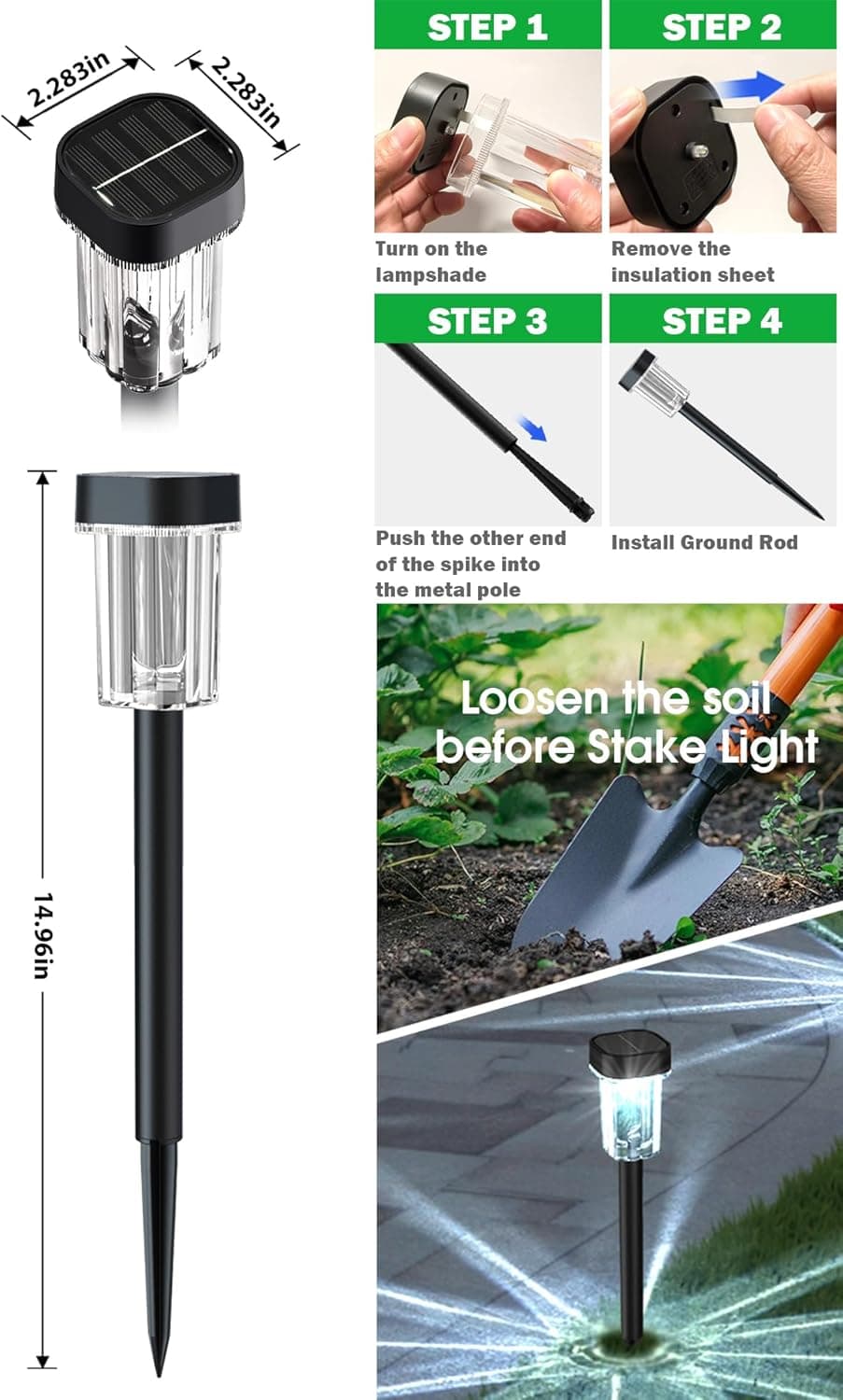 2.283in

2.283in

14.96in

STEP 1

Turn on the lampshade

STEP 2

Remove the insulation sheet

STEP 3

Push the other end of the spike into the metal pole

STEP 4

Install Ground Rod

Loosen the soil before Stake Light