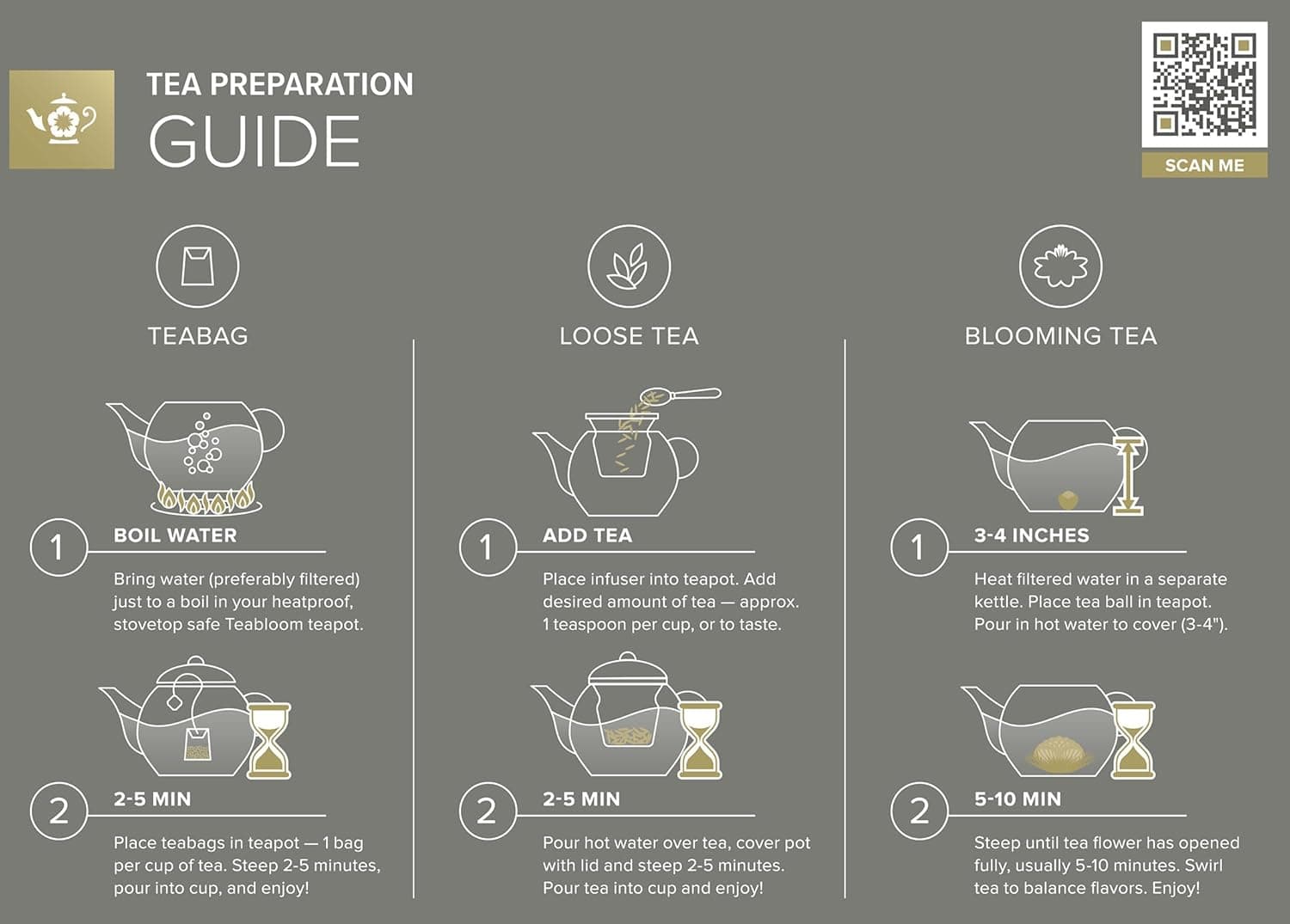 TEA PREPARATION
GUIDE

SCAN ME

TEABAG

1 BOIL WATER

Bring water (preferably filtered) just to a boil in your heatproof, stovetop safe Teabloom teapot.

2 2-5 MIN

Place teabags in teapot — 1 bag per cup of tea. Steep 2-5 minutes, pour into cup, and enjoy!

LOOSE TEA

1 ADD TEA

Place infuser into teapot. Add desired amount of tea — approx. 1 teaspoon per cup, or to taste.

2 2-5 MIN

Pour hot water over tea, cover pot with lid and steep 2-5 minutes. Pour tea into cup and enjoy!

BLOOMING TEA

1 3-4 INCHES

Heat filtered water in a separate kettle. Place tea ball in teapot. Pour in hot water to cover (3-4").

2 5-10 MIN

Steep until tea flower has opened fully, usually 5-10 minutes. Swirl tea to balance flavors. Enjoy!