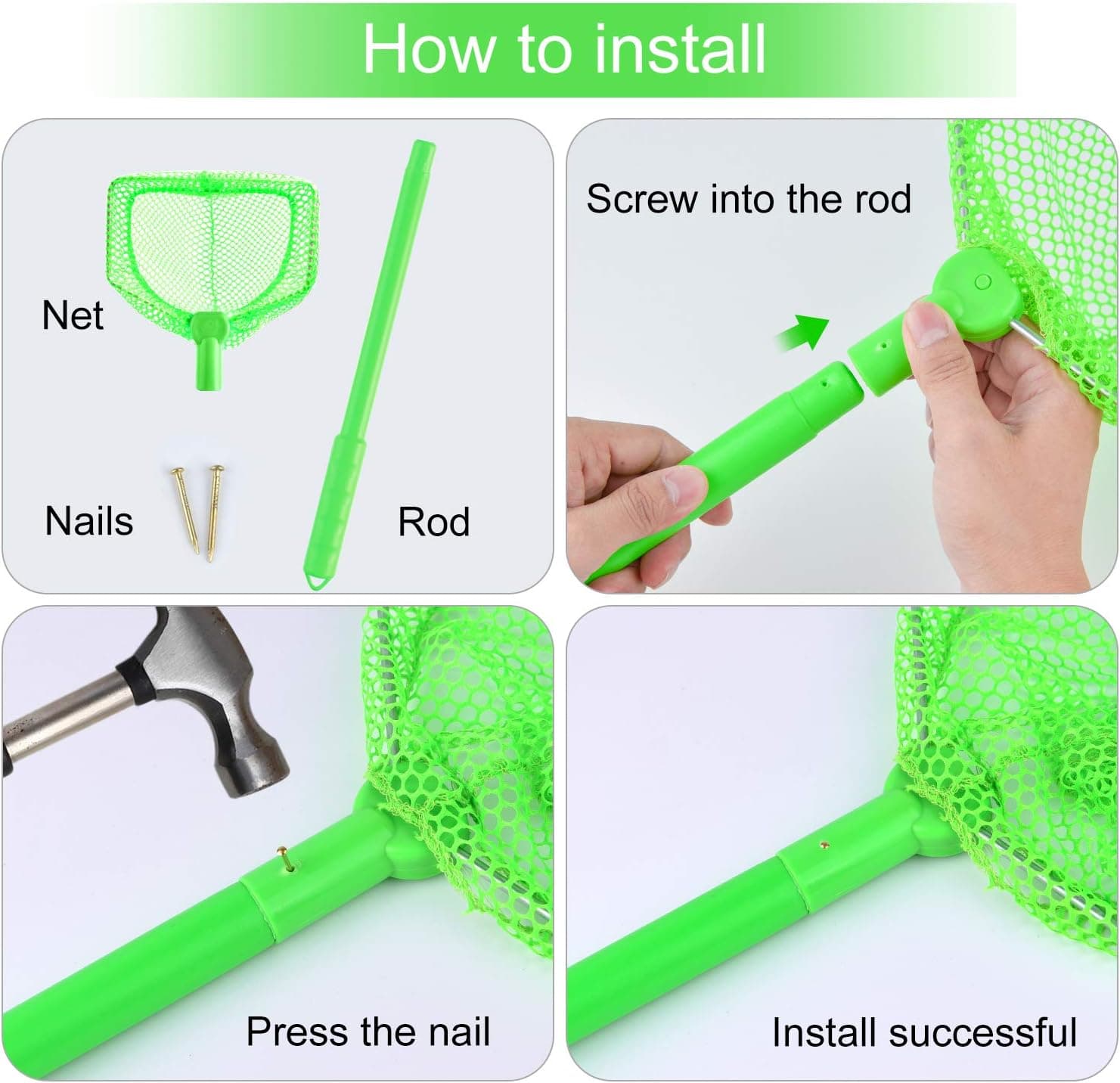 How to install

Net

Nails

Rod

Screw into the rod

Press the nail

Install successful