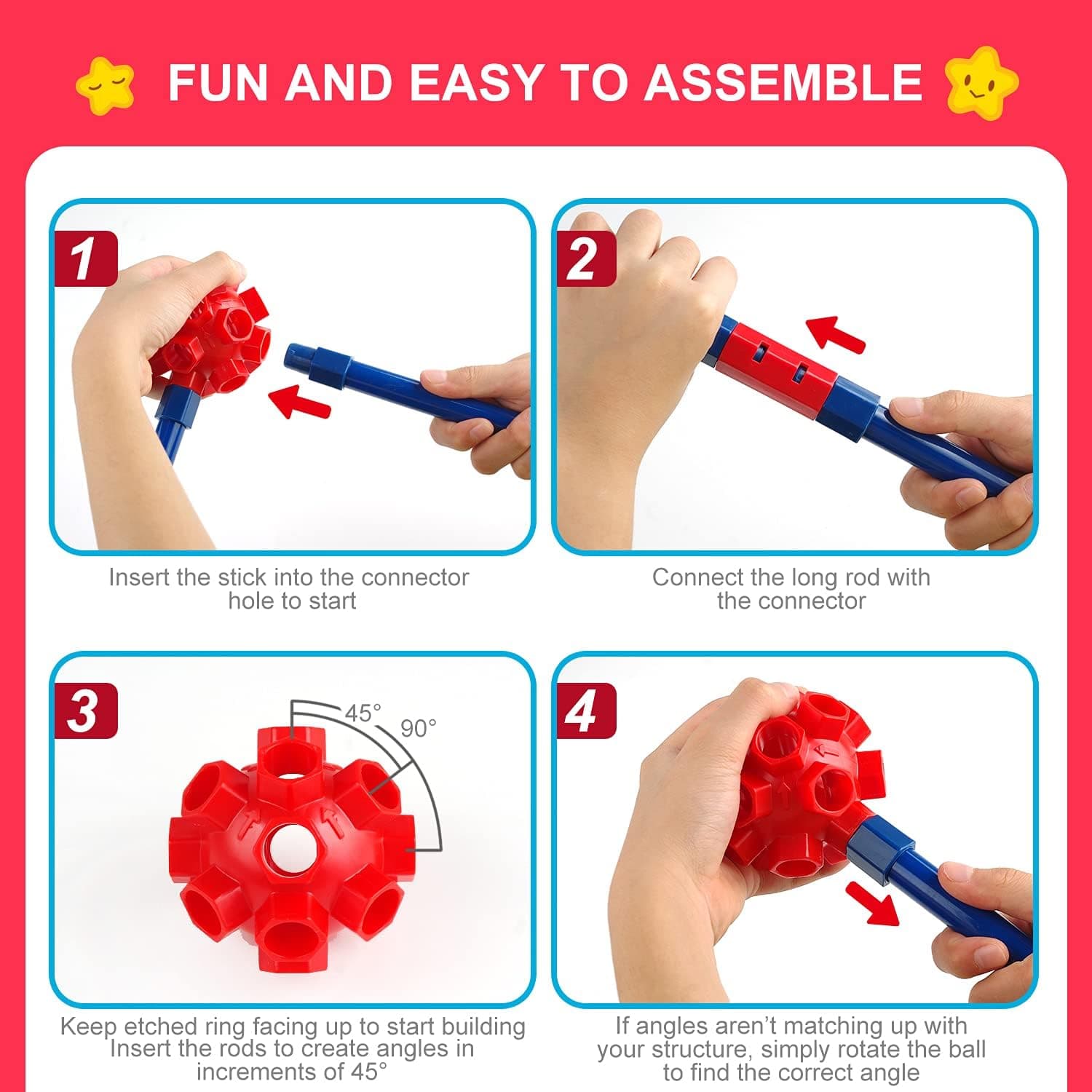 FUN AND EASY TO ASSEMBLE

1

Insert the stick into the connector hole to start

2

Connect the long rod with the connector

3

45°

90°

Keep etched ring facing up to start building Insert the rods to create angles in increments of 45°

4

If angles aren't matching up with your structure, simply rotate the ball to find the correct angle