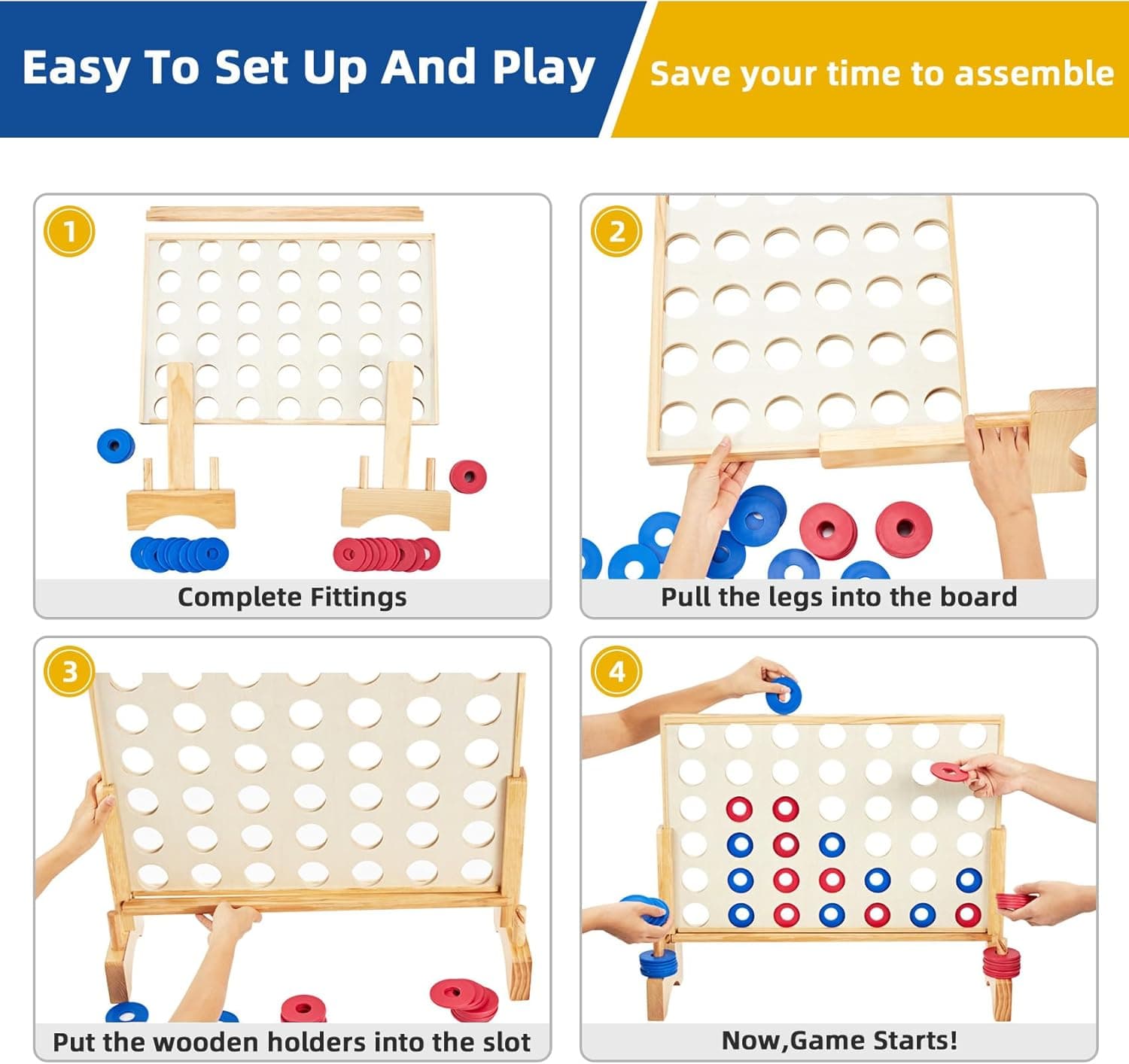 Easy To Set Up And Play

Save your time to assemble

1

Complete Fittings

2

Pull the legs into the board

3

Put the wooden holders into the slot

4

Now,Game Starts!