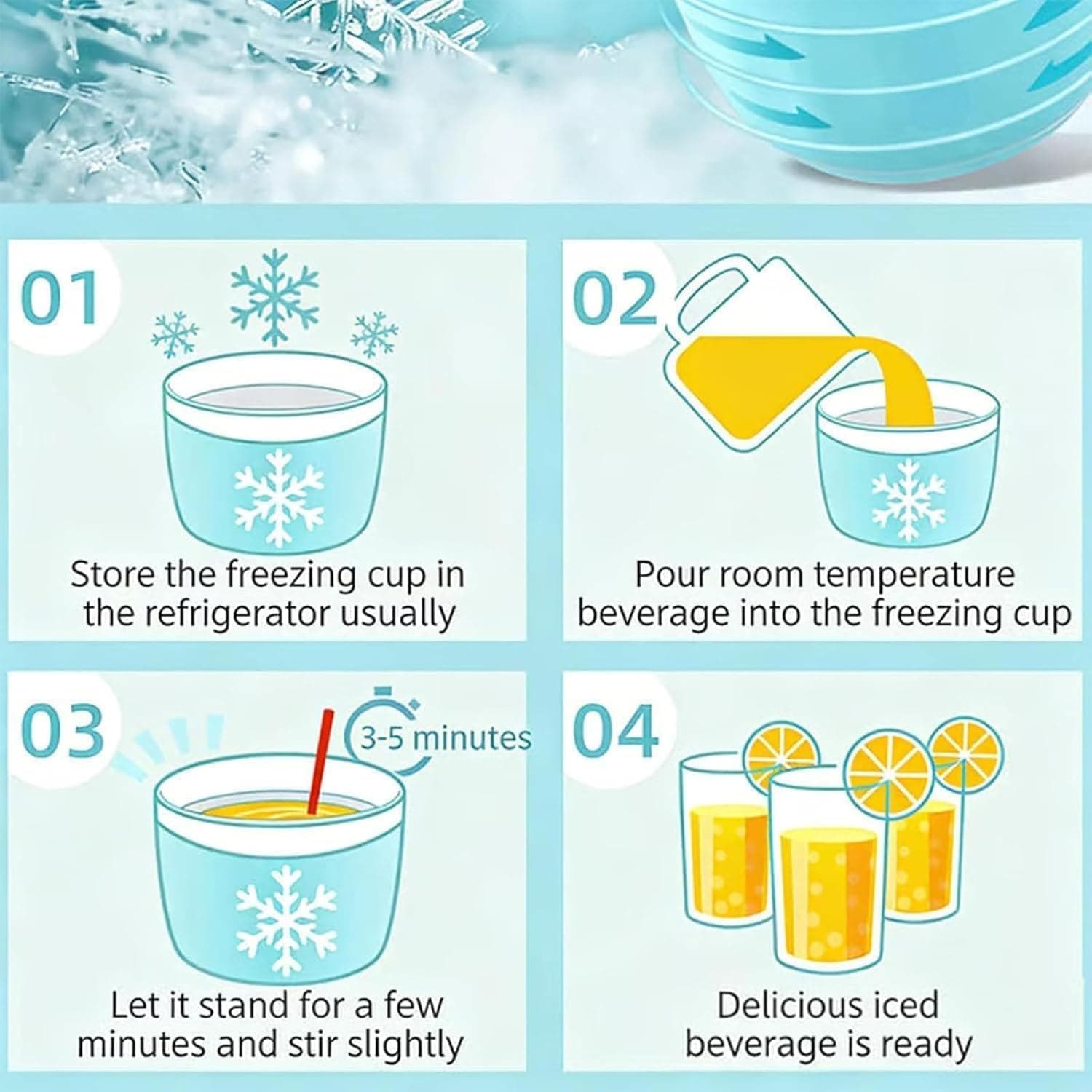 01

Store the freezing cup in the refrigerator usually

02

Pour room temperature beverage into the freezing cup

03

3-5 minutes

Let it stand for a few minutes and stir slightly

04

Delicious iced beverage is ready