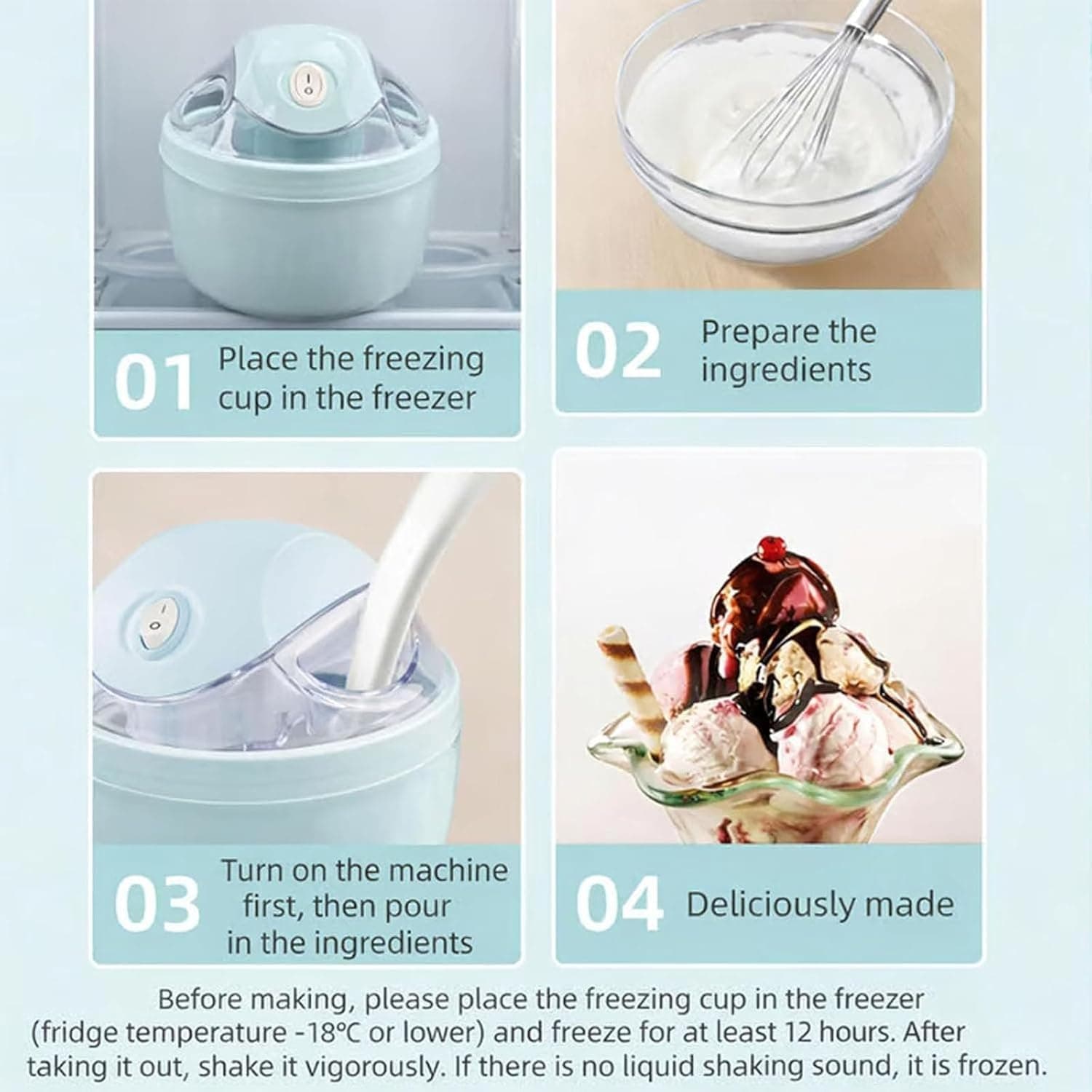 01 Place the freezing cup in the freezer

02 Prepare the ingredients

03 Turn on the machine first, then pour in the ingredients

04 Deliciously made

Before making, please place the freezing cup in the freezer (fridge temperature -18℃ or lower) and freeze for at least 12 hours. After taking it out, shake it vigorously. If there is no liquid shaking sound, it is frozen.