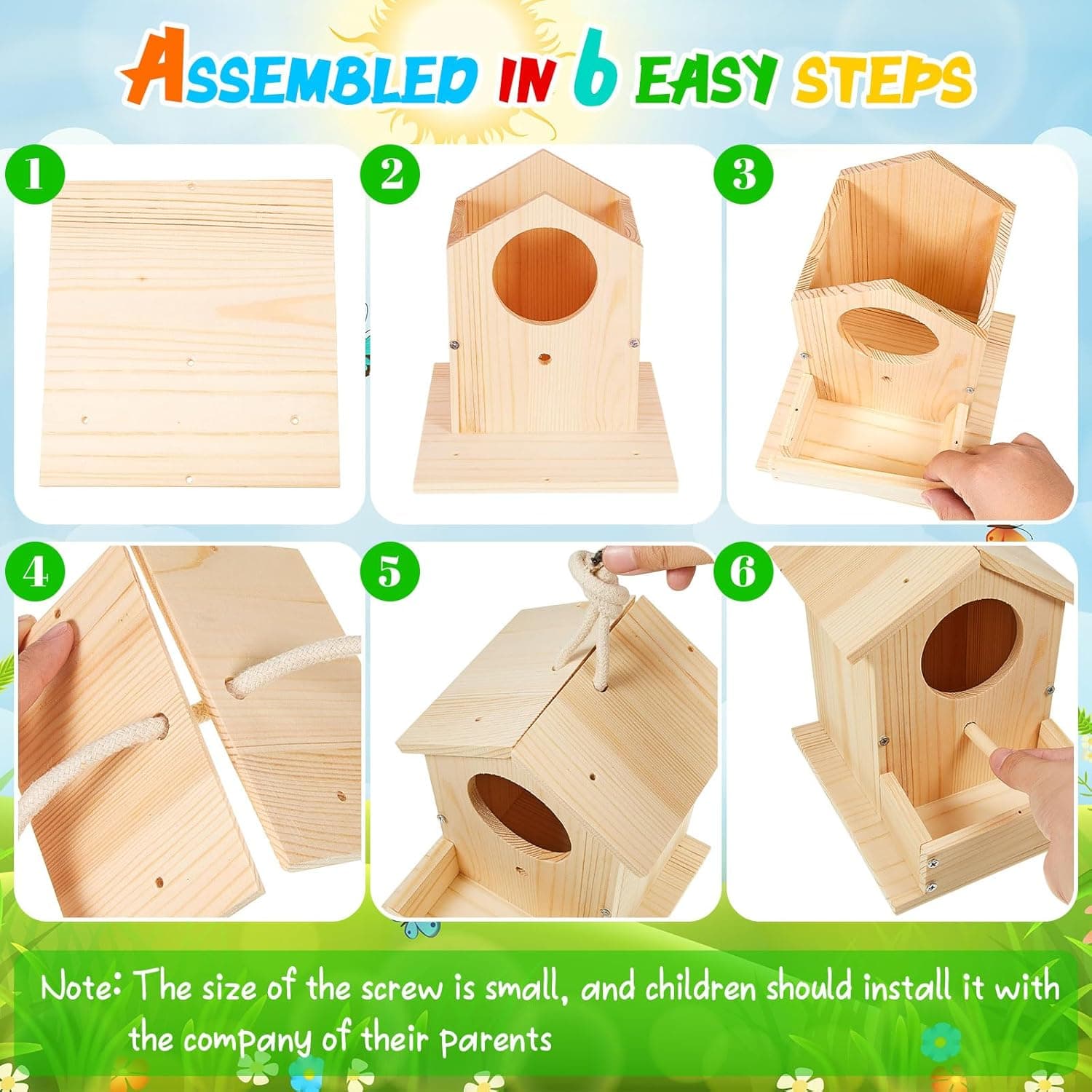 ASSEMBLED IN 6 EASY STEPS

1

2

3

4

5

6

Note: The size of the screw is small, and children should install it with the company of their parents