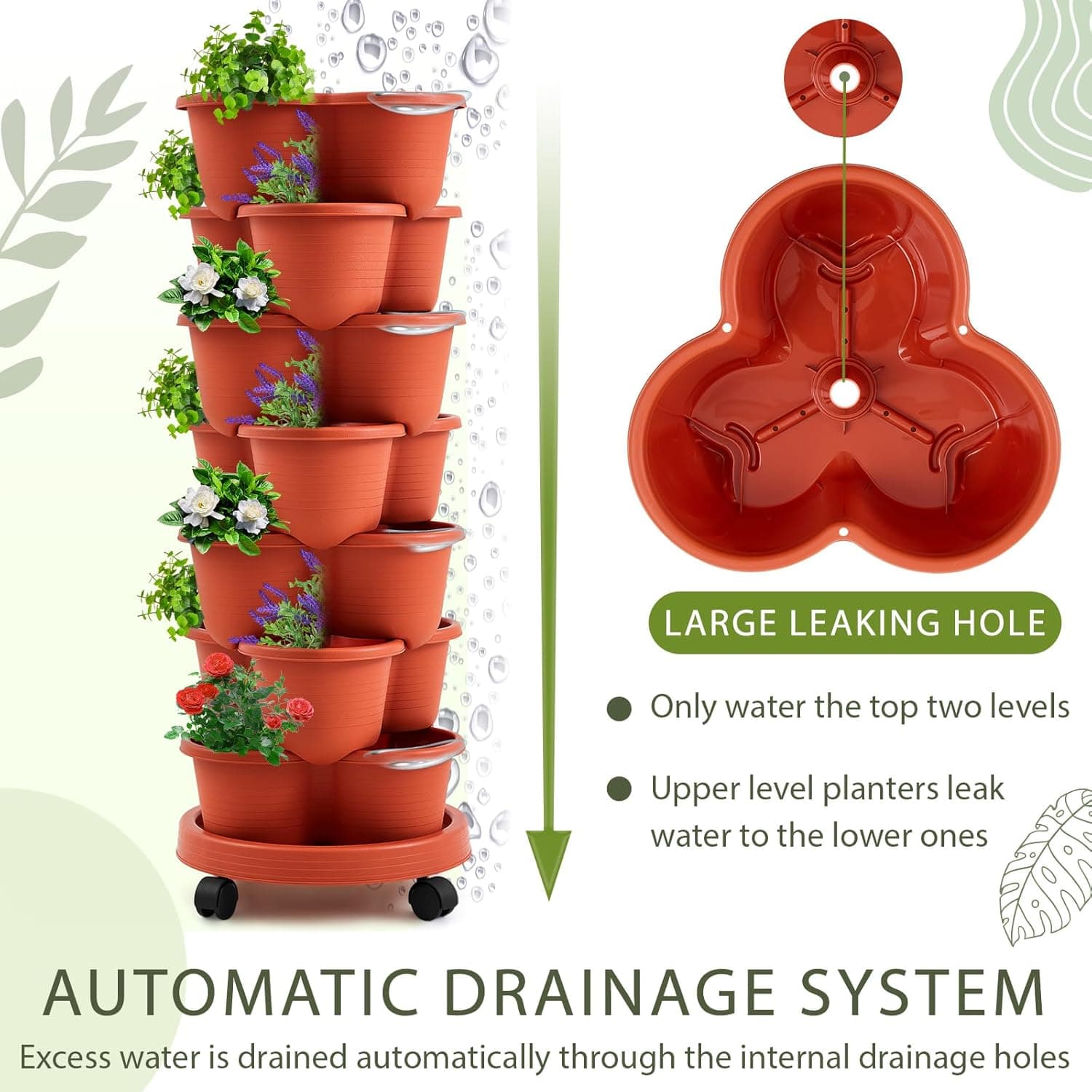 LARGE LEAKING HOLE

Only water the top two levels

Upper level planters leak water to the lower ones

AUTOMATIC DRAINAGE SYSTEM

Excess water is drained automatically through the internal drainage holes