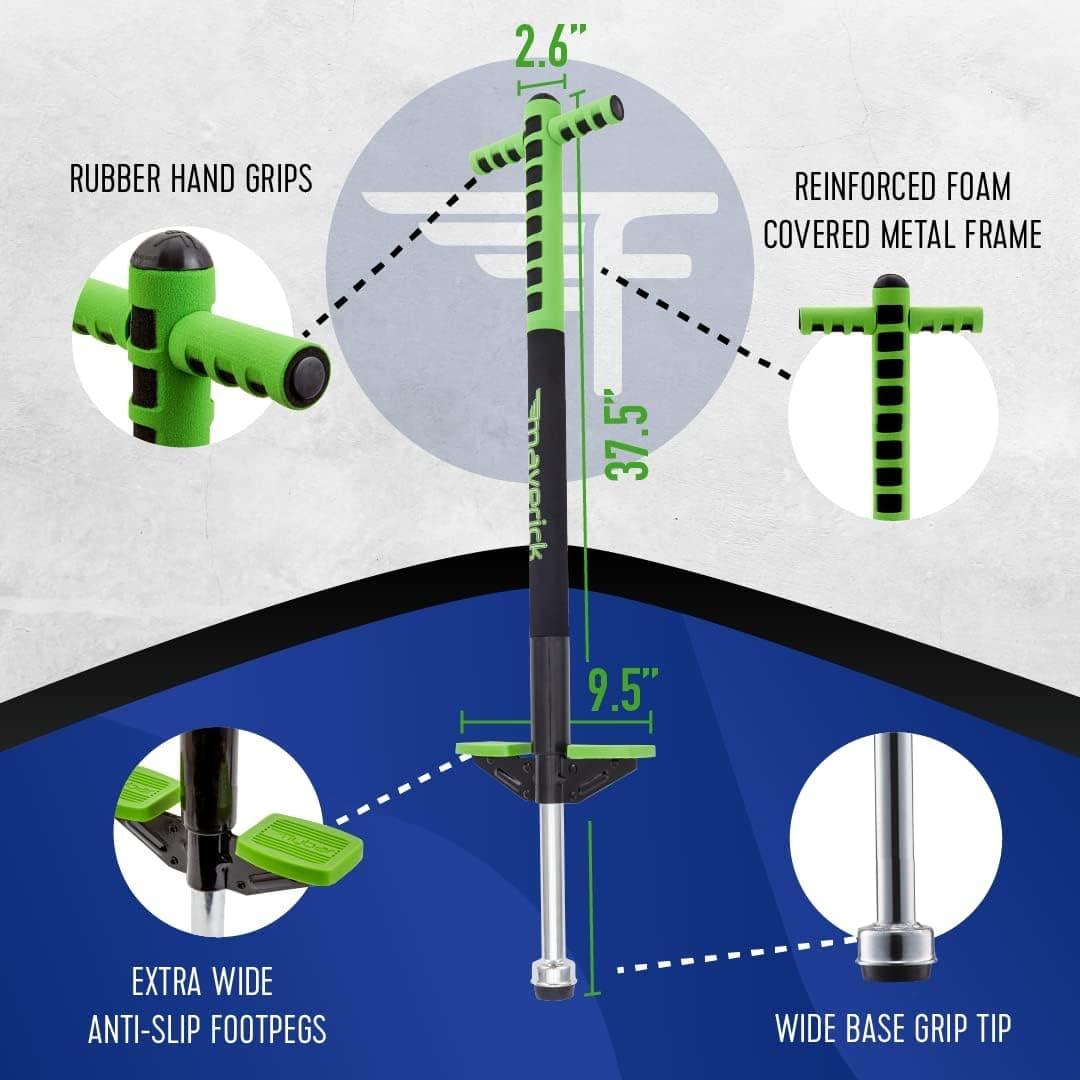 2.6"

RUBBER HAND GRIPS

REINFORCED FOAM COVERED METAL FRAME

maverick

37.5"

9.5"

EXTRA WIDE ANTI-SLIP FOOTPEGS

WIDE BASE GRIP TIP